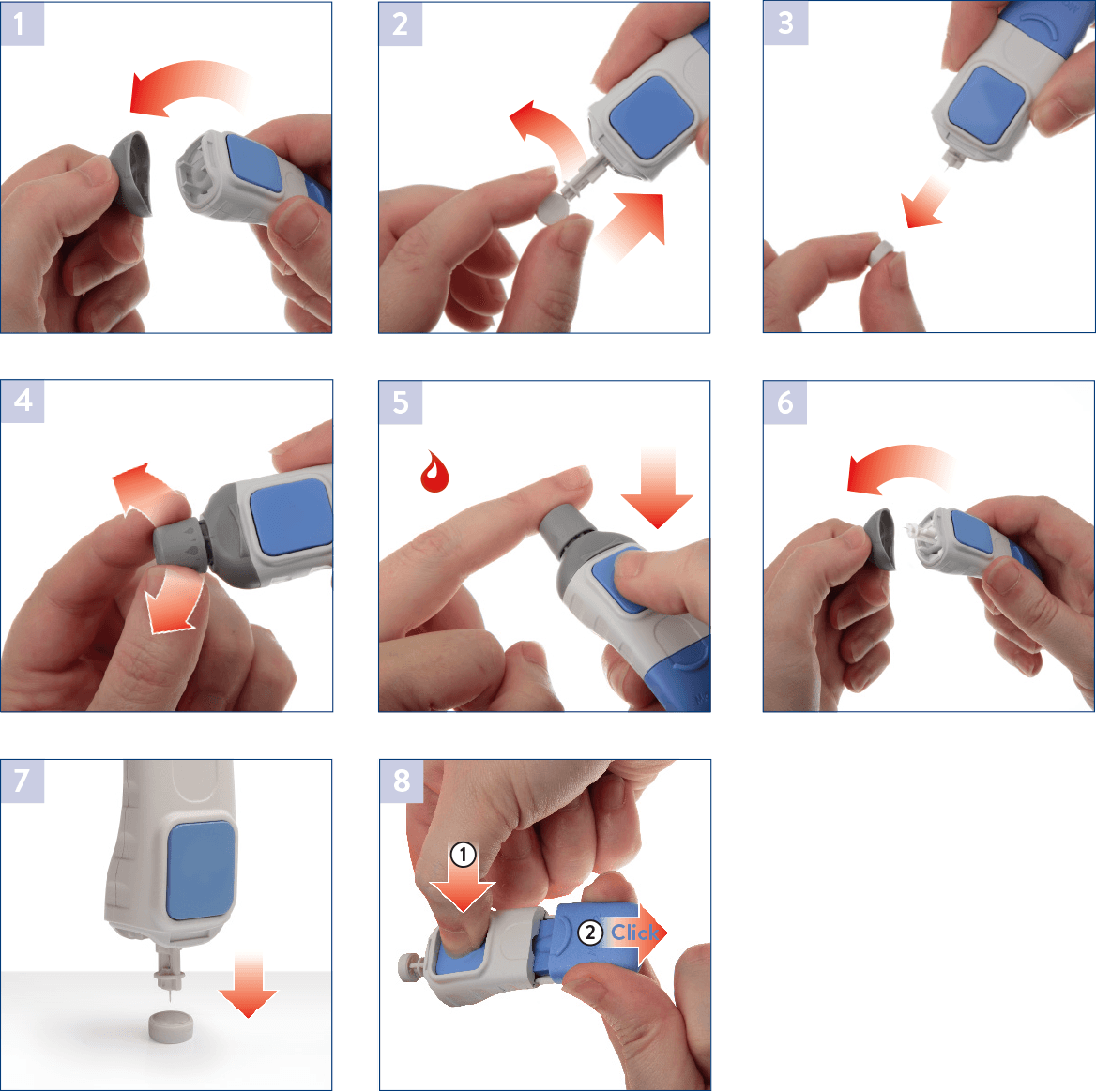 1

2

3

4

5

6

7

8

1

2 Click